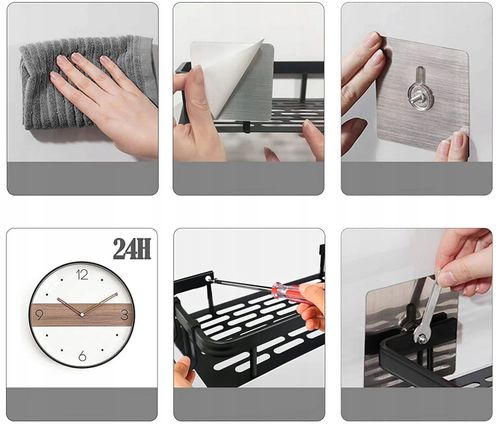 24H

12
3
6
9