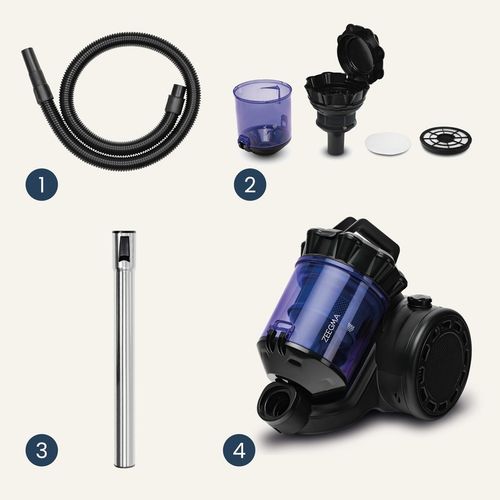 1

2

3

ZEEGMA

4