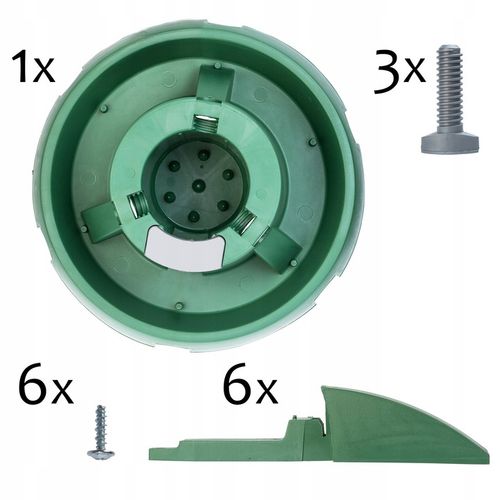 1x

3x

6x

6x