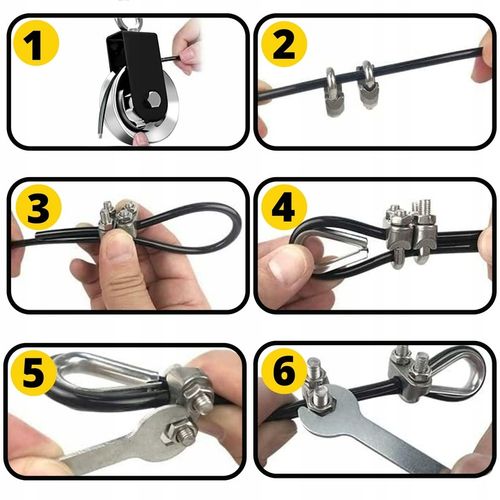 1

2

3

4

5

6