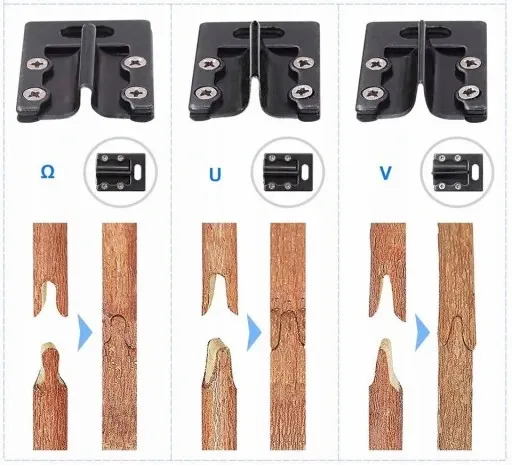 Ω

U

V