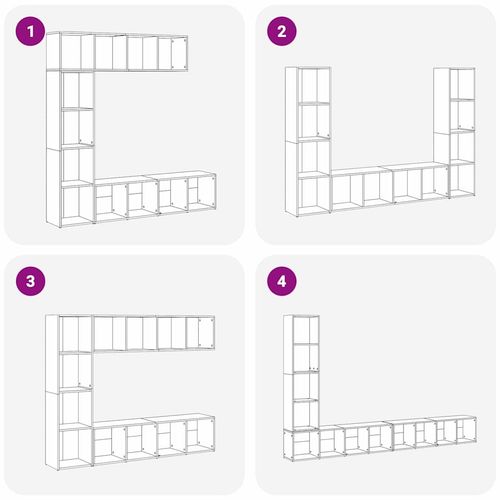 1

2

3

4