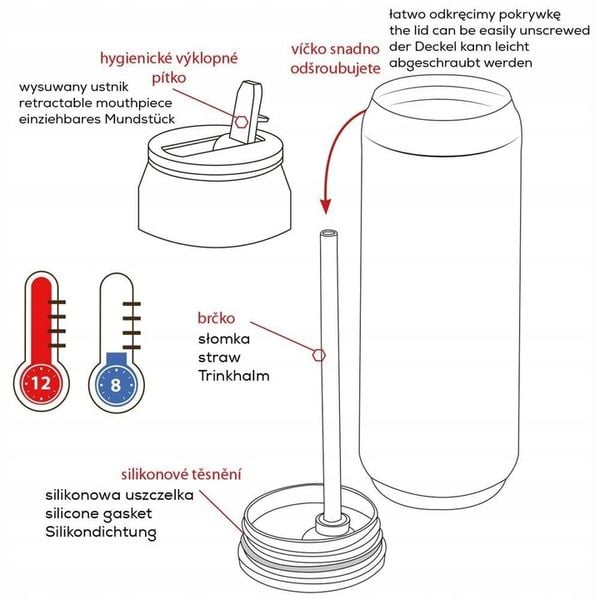 hygienické výklopné pítko
wysuwany ustnik
retractable mouthpiece
einziehbares Mundstück

víčko snadno odšroubujete

łatwo odkręcimy pokrywkę
the lid can be easily unscrewed
der Deckel kann leicht abgeschraubt werden

12

8

brčko
słomka
straw
Trinkhalm

silikonové těsnění
silikonowa uszczelka
silicone gasket
Silikondichtung