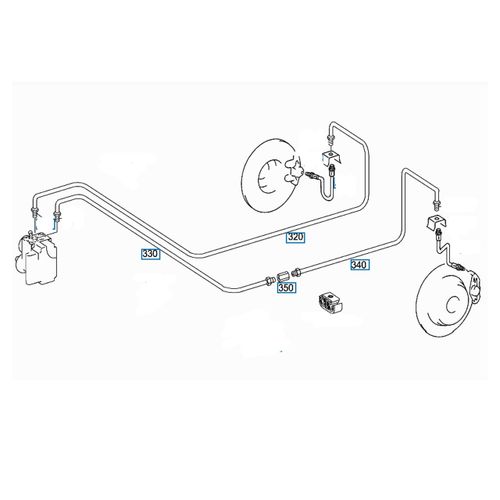 320

330

340

350