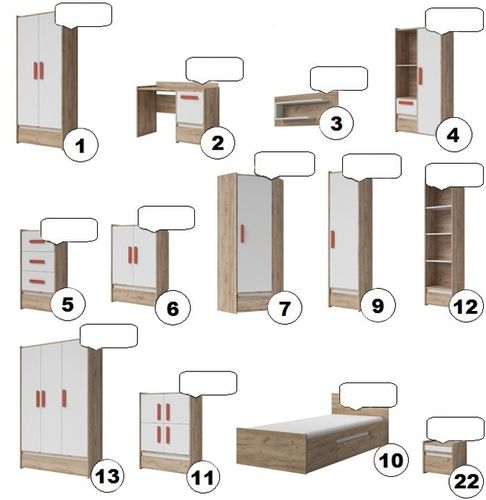 1
2
3
4
5
6
7
9
12
13
11
10
22