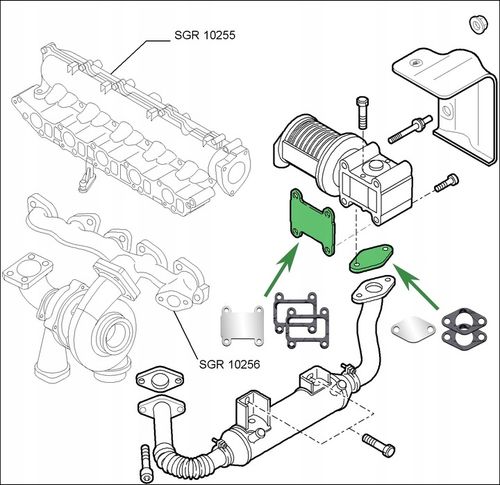 SGR 10255

SGR 10256