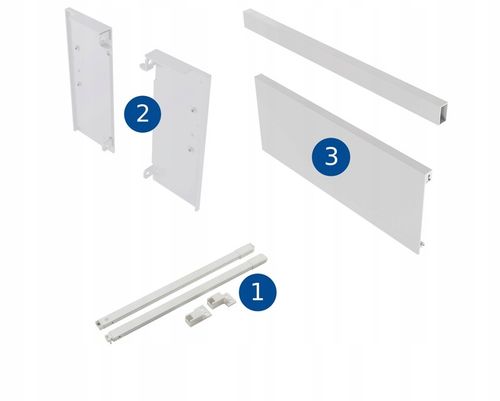 2

3

1