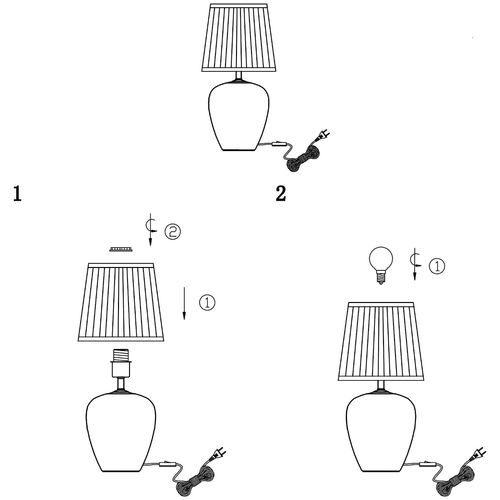 1

2

②

①

①