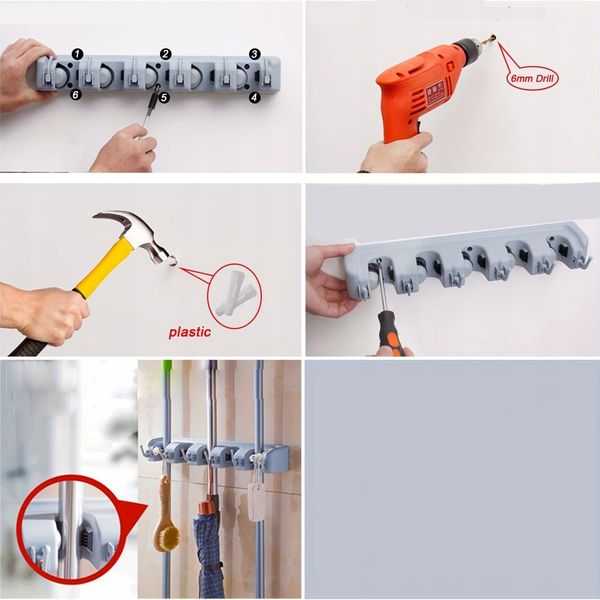 1
2
3
6
5
4

6mm Drill

plastic