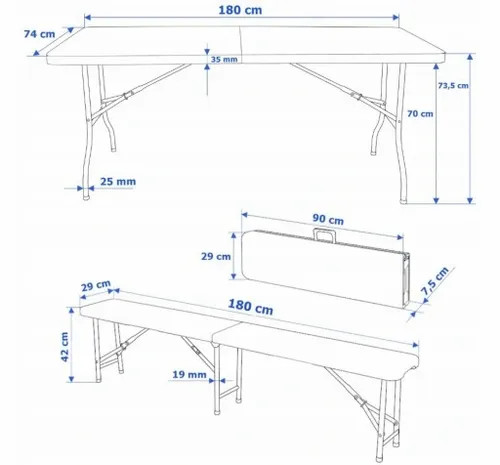 180 cm
74 cm
35 mm
73,5 cm
70 cm
25 mm
90 cm
29 cm
7,5 cm
29 cm
180 cm
42 cm
19 mm