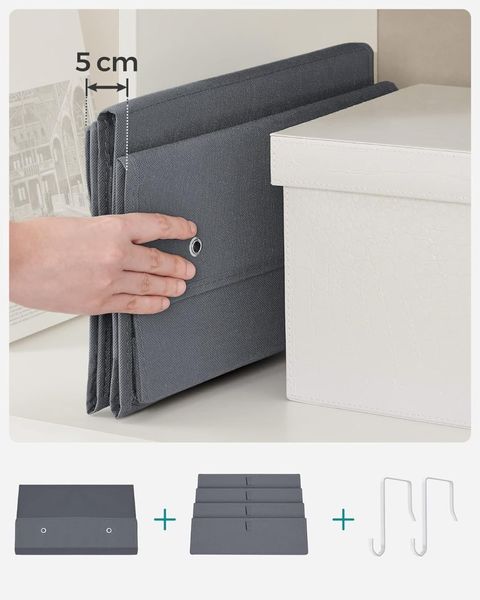 5 cm

+ +