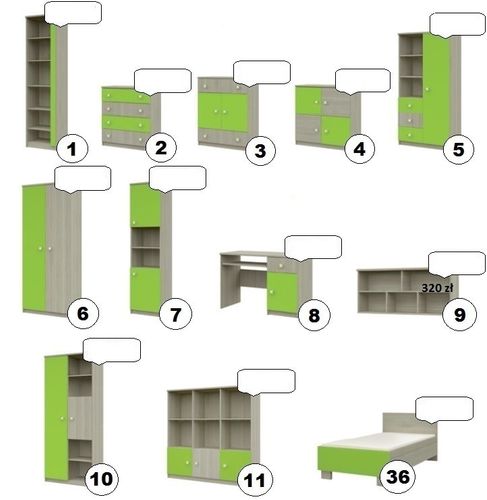 1

2

3

4

5

6

7

8

320 zł

9

10

11

36