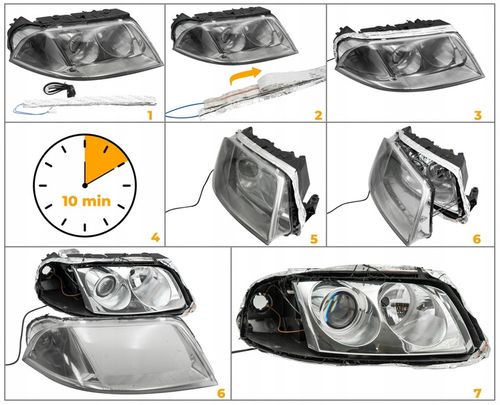 1

2

3

10 min

4

5

6

6

7