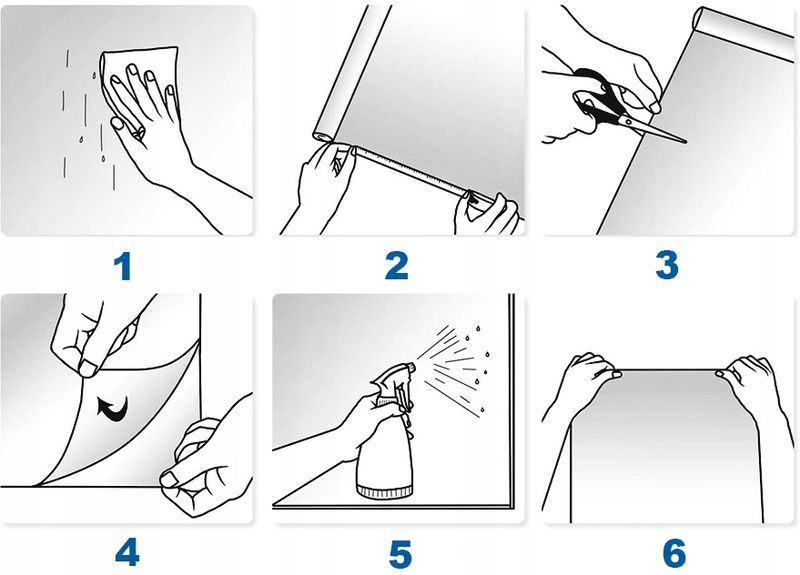 1

2

3

4

5

6