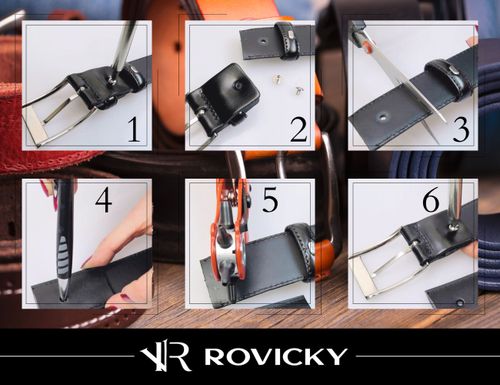 1

2

3

4

5

6

ROVICKY