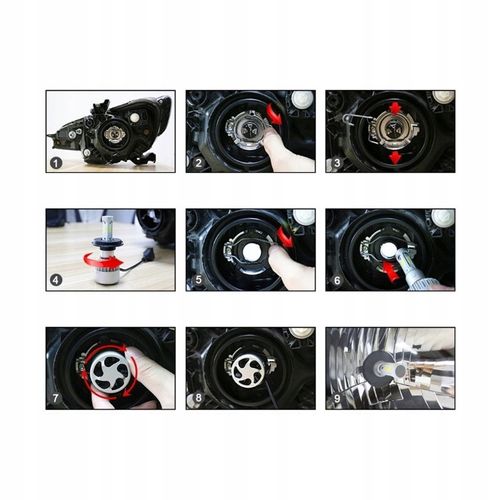 1
2
3
4
5
6
7
8
9