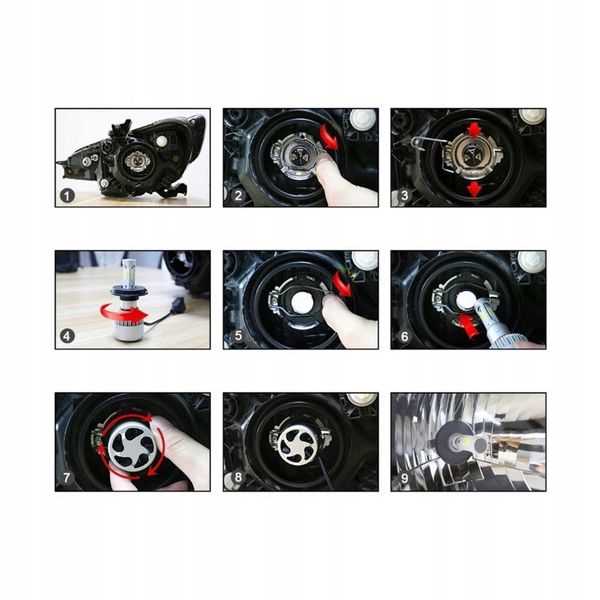 1
2
3
4
5
6
7
8
9