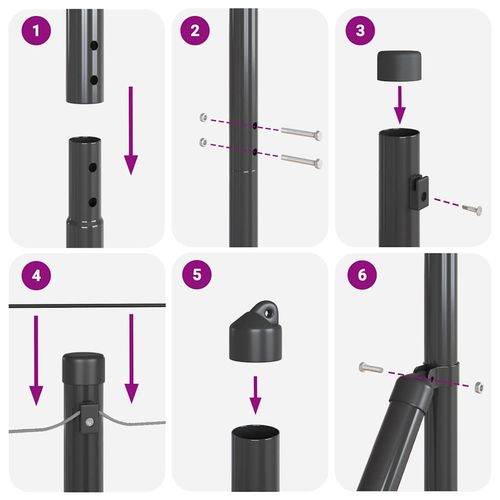 1

2

3

4

5

6