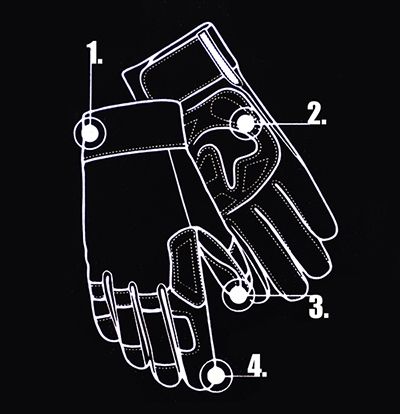 1.
2.
3.
4.