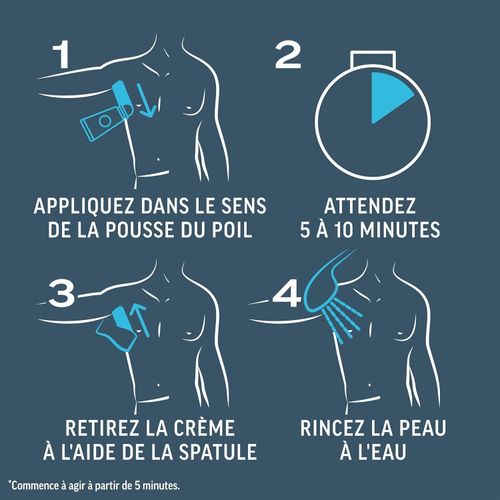 1

APPLIQUEZ DANS LE SENS DE LA POUSSE DU POIL

2

ATTENDEZ 5 À 10 MINUTES

3

RETIREZ LA CRÈME À L'AIDE DE LA SPATULE

4

RINCEZ LA PEAU À L'EAU

*Commence à agir à partir de 5 minutes.