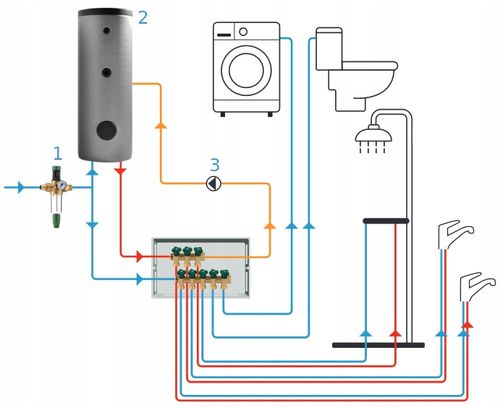 2

1

3