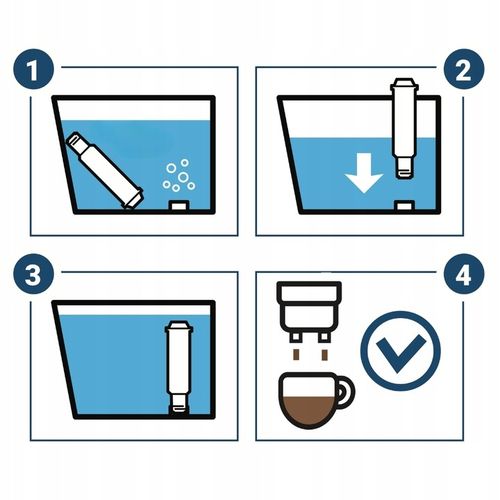 1

2

3

4