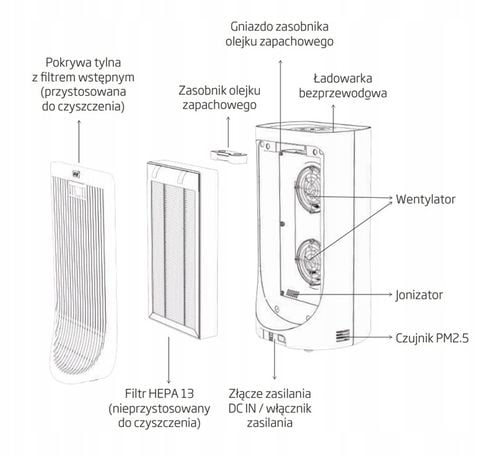 Gniazdo zasobnika olejku zapachowego

Pokrywa tylna z filtrem wstępnym (przystosowana do czyszczenia)

Zasobnik olejku zapachowego

Ładowarka bezprzewodowa

Wentylator

Jonizator

Czujnik PM2.5

Filtr HEPA 13 (nieprzystosowany do czyszczenia)

Złącze zasilania DC IN / włącznik zasilania