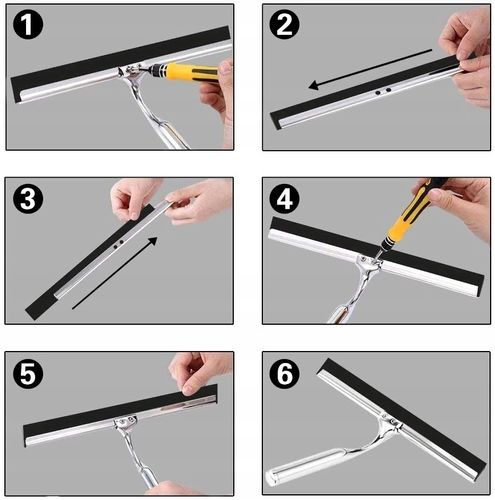 1

2

3

4

5

6