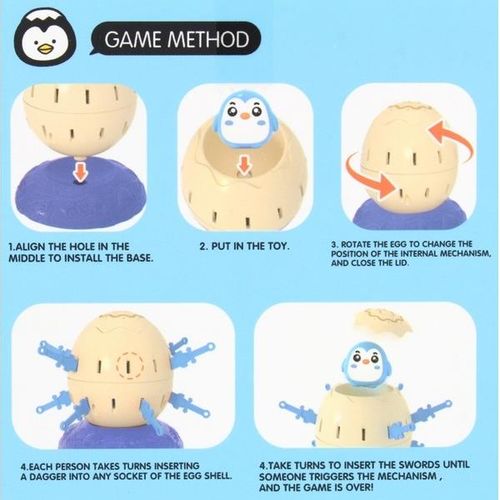 GAME METHOD

1.ALIGN THE HOLE IN THE MIDDLE TO INSTALL THE BASE.

2. PUT IN THE TOY.

3. ROTATE THE EGG TO CHANGE THE POSITION OF THE INTERNAL MECHANISM, AND CLOSE THE LID.

4.EACH PERSON TAKES TURNS INSERTING A DAGGER INTO ANY SOCKET OF THE EGG SHELL.

4.TAKE TURNS TO INSERT THE SWORDS UNTIL SOMEONE TRIGGERS THE MECHANISM , AND THE GAME IS OVER!