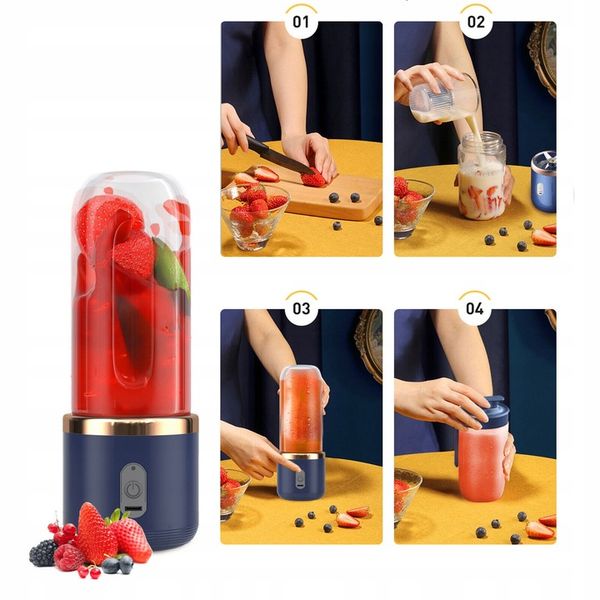 01

02

03

04