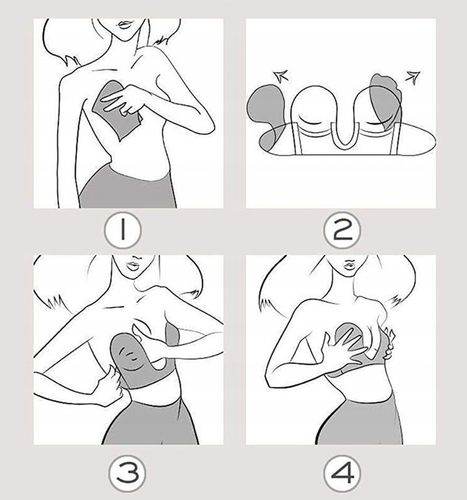 1

2

3

4