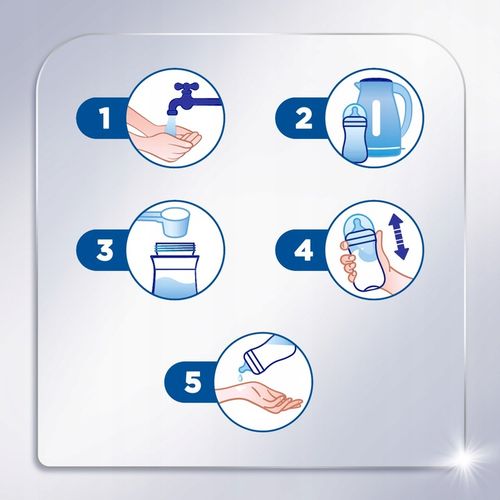 1

2

3

4

5