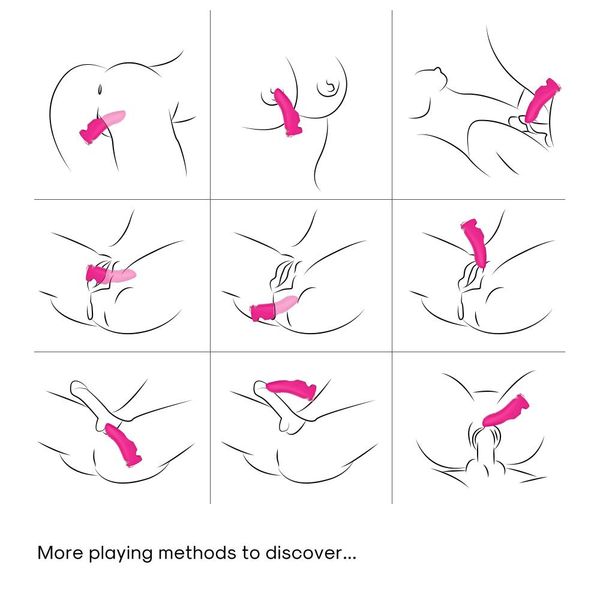 More playing methods to discover...