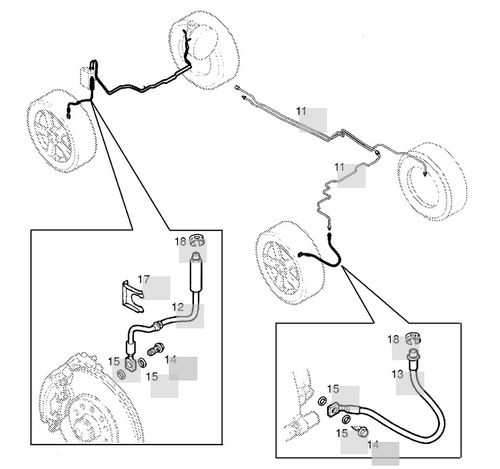 11
11
18
17
12
15
14
15
18
13
15
15
14