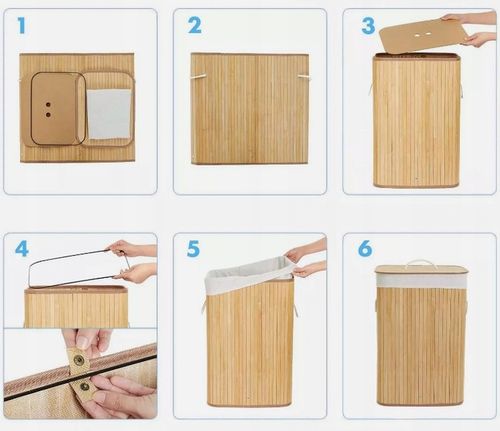 1

2

3

4

5

6