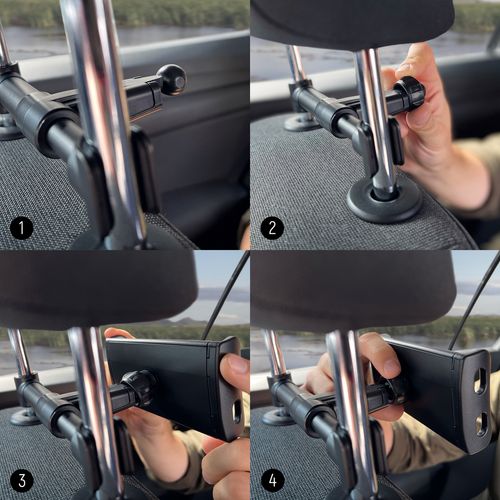 1

2

3

4