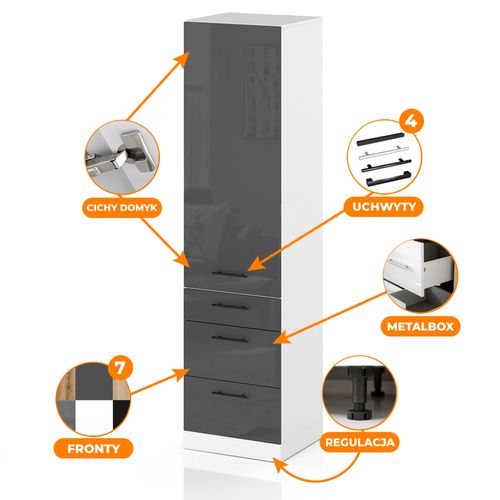 CICHY DOMYK

4

UCHWYTY

METALBOX

7

FRONTY

REGULACJA