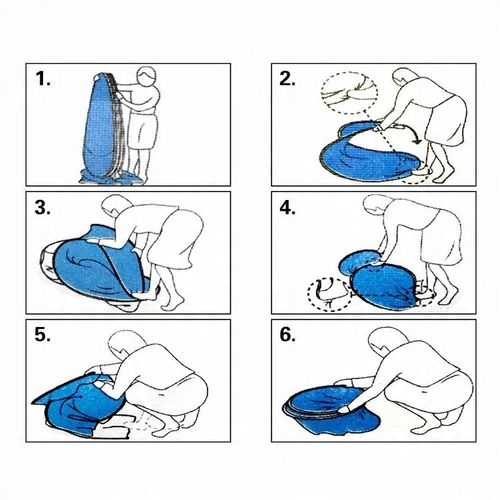 1.

2.

3.

4.

5.

6.