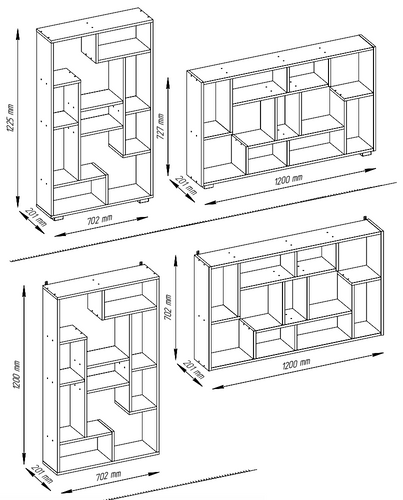 1225 mm
201 mm
702 mm
727 mm
201 mm
1200 mm
1200 mm
201 mm
702 mm
702 mm
201 mm
1200 mm