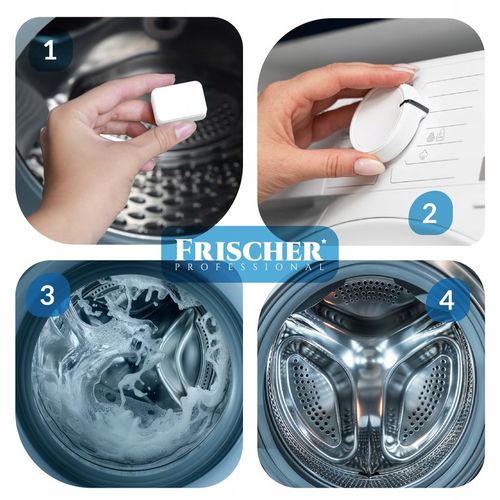 1

2

FRISCHER
PROFESSIONAL

3

4