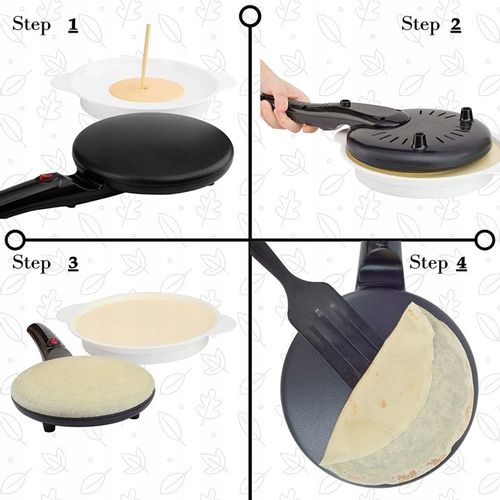 Step 1

Step 2

Step 3

Step 4