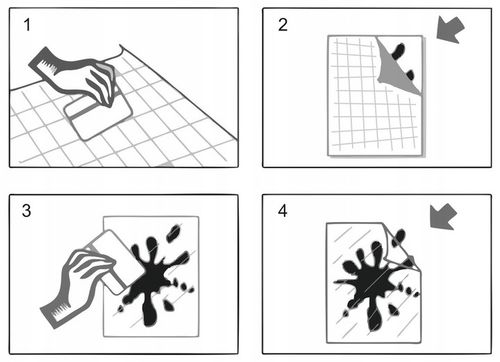 1

2

3

4