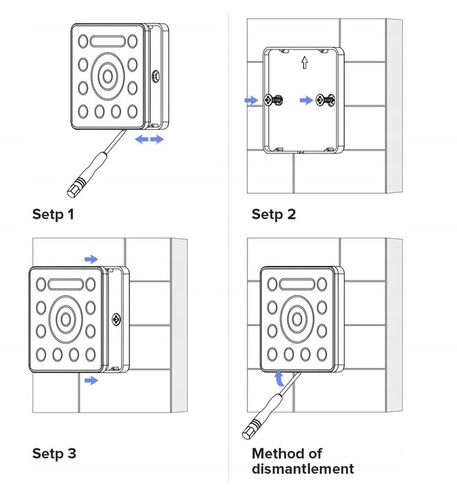 Setp 1

Setp 2

Setp 3

Method of dismantlement