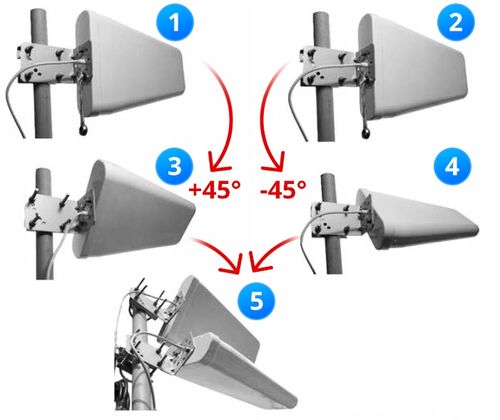 1
2
3
+45°
-45°
4
5