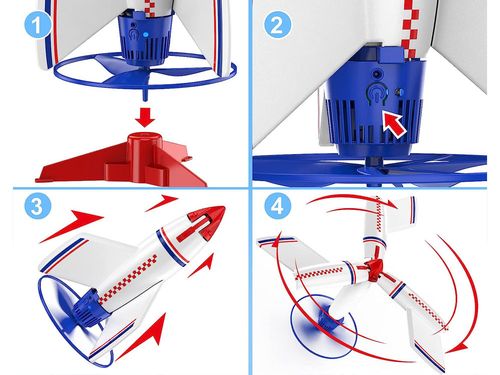 1
2
3
4