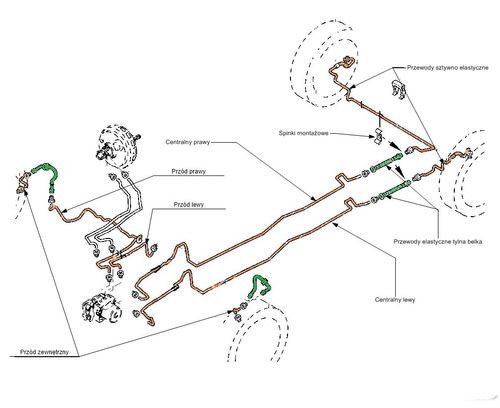 Przewody sztywno elastyczne

Spinki montażowe

Centralny prawy

Przód prawy

Przód lewy

Przewody elastyczne tylna belka

Centralny lewy

Przód zewnętrzny