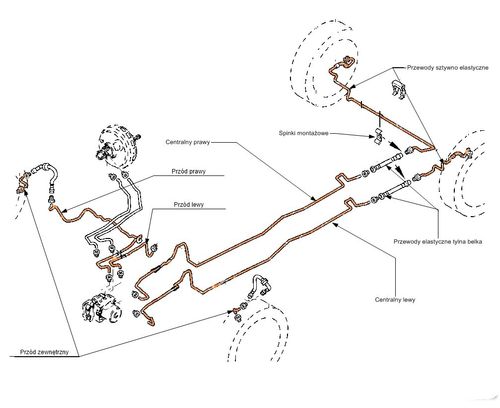 Przewody sztywno elastyczne

Spinki montażowe

Centralny prawy

Przód prawy

Przód lewy

Przewody elastyczne tylna belka

Centralny lewy

Przód zewnętrzny