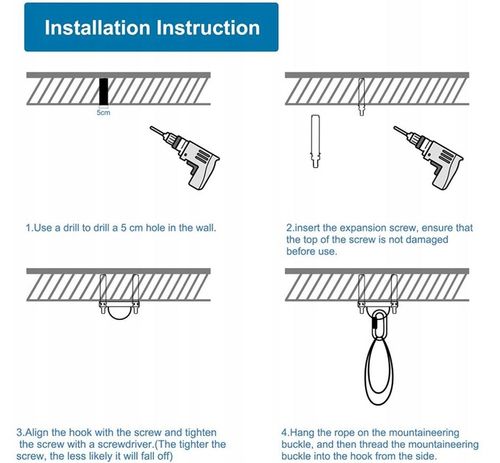 Installation Instruction

5cm

1.Use a drill to drill a 5 cm hole in the wall.

2.insert the expansion screw, ensure that the top of the screw is not damaged before use.

3.Align the hook with the screw and tighten the screw with a screwdriver.(The tighter the screw, the less likely it will fall off)

4.Hang the rope on the mountaineering buckle, and then thread the mountaineering buckle into the hook from the side.