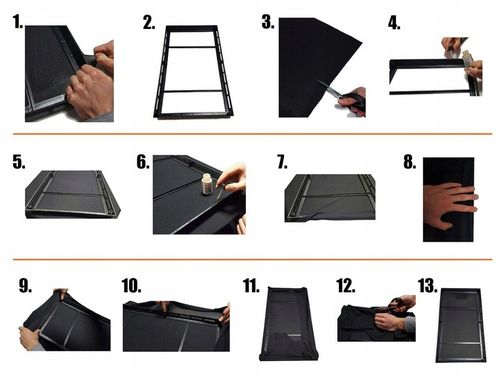 1.

2.

3.

4.

5.

6.

7.

8.

9.

10.

11.

12.

13.