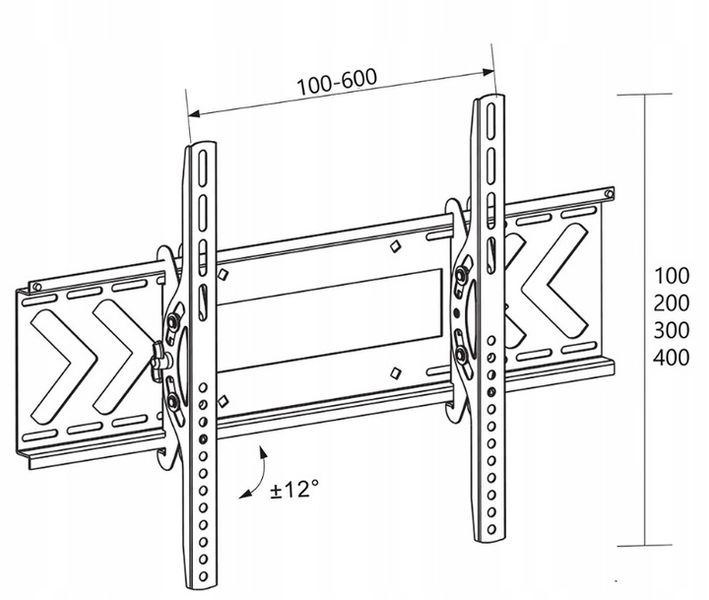 100-600

100
200
300
400

±12°